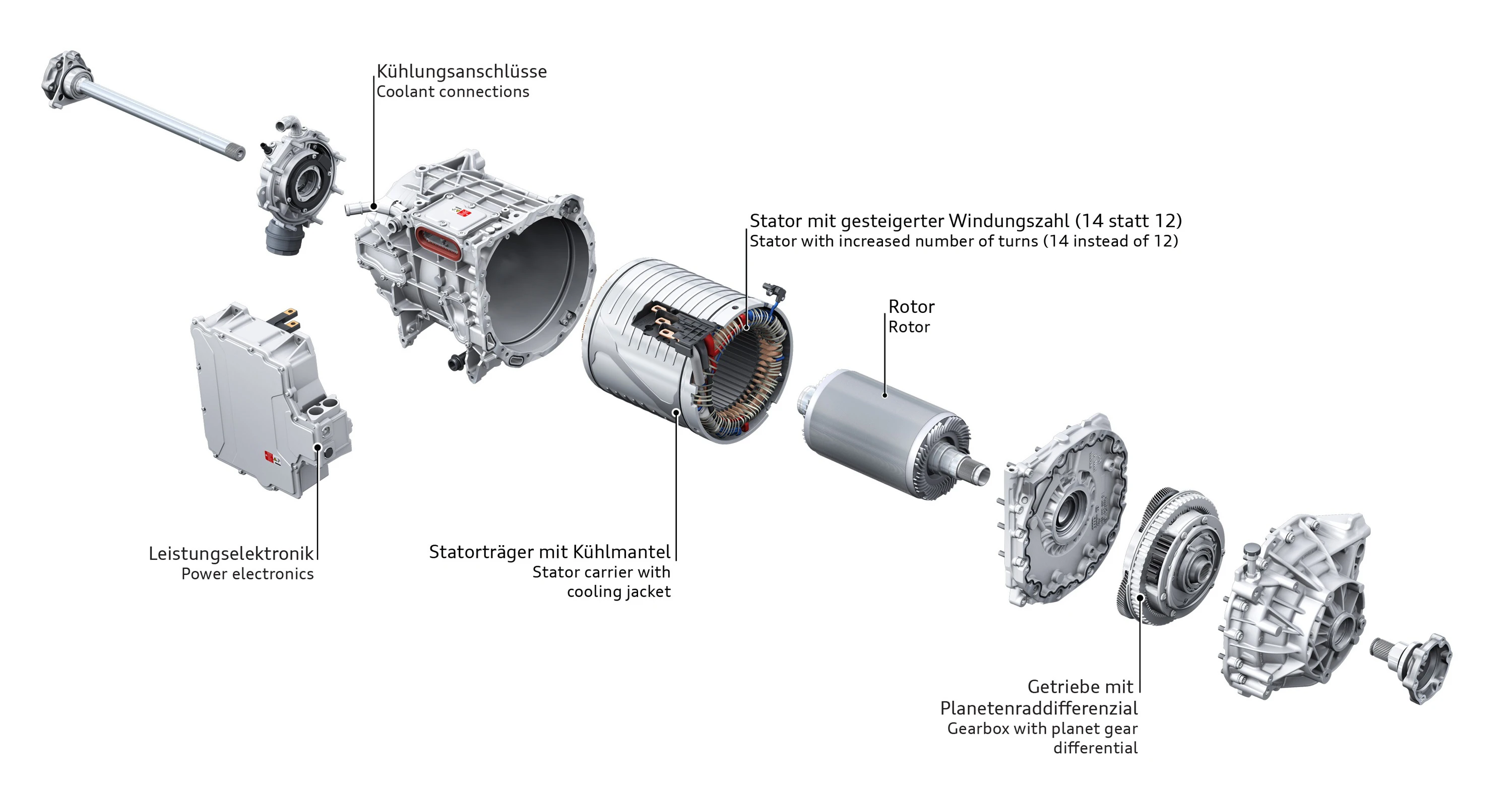 Kühlungsanschlüsse
Coolant connections

Stator mit gesteigerter Windungszahl (14 statt 12)
Stator with increased number of turns (14 instead of 12)

Rotor
Rotor

Leistungselektronik
Power electronics

Statorträger mit Kühlmantel
Stator carrier with cooling jacket

Getriebe mit Planetenraddifferenzial
Gearbox with planet gear differential