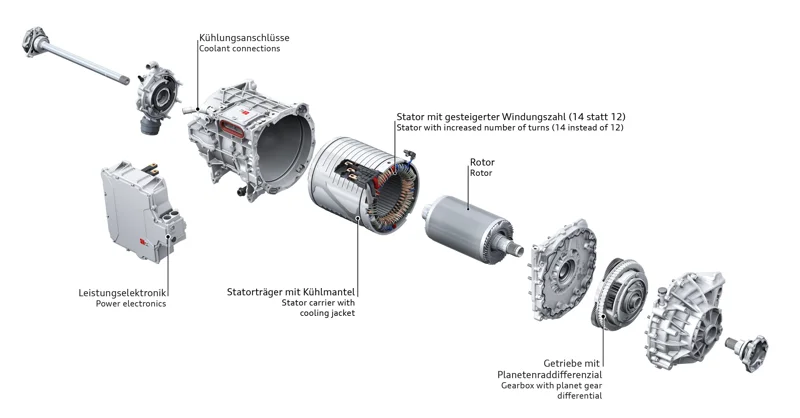 Kühlungsanschlüsse
Coolant connections

Stator mit gesteigerter Windungszahl (14 statt 12)
Stator with increased number of turns (14 instead of 12)

Rotor
Rotor

Leistungselektronik
Power electronics

Statorträger mit Kühlmantel
Stator carrier with cooling jacket

Getriebe mit Planetenraddifferenzial
Gearbox with planet gear differential