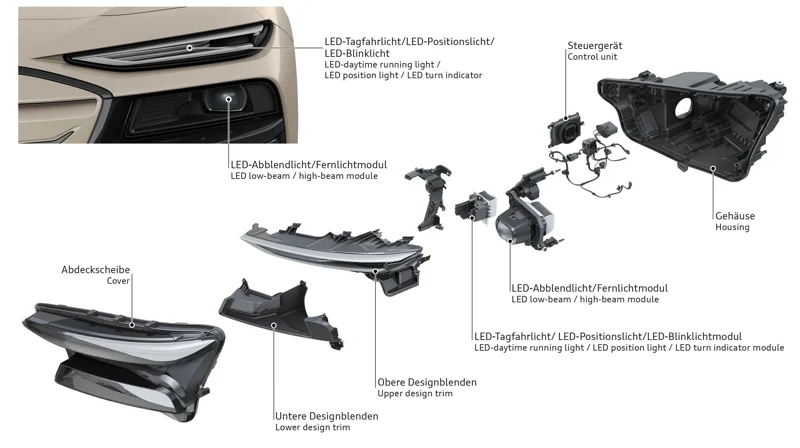 LED-Tagfahrlicht/LED-Positionslicht/ LED-Blinklicht
LED-daytime running light / LED position light / LED turn indicator

Steuergerät
Control unit

LED-Abblendlicht/Fernlichtmodul
LED low-beam / high-beam module

Gehäuse
Housing

Abdeckscheibe
Cover

LED-Abblendlicht/Fernlichtmodul
LED low-beam / high-beam module

LED-Tagfahrlicht/ LED-Positionslicht/LED-Blinklichtmodul
LED-daytime running light / LED position light / LED turn indicator module

Obere Designblenden
Upper design trim

Untere Designblenden
Lower design trim