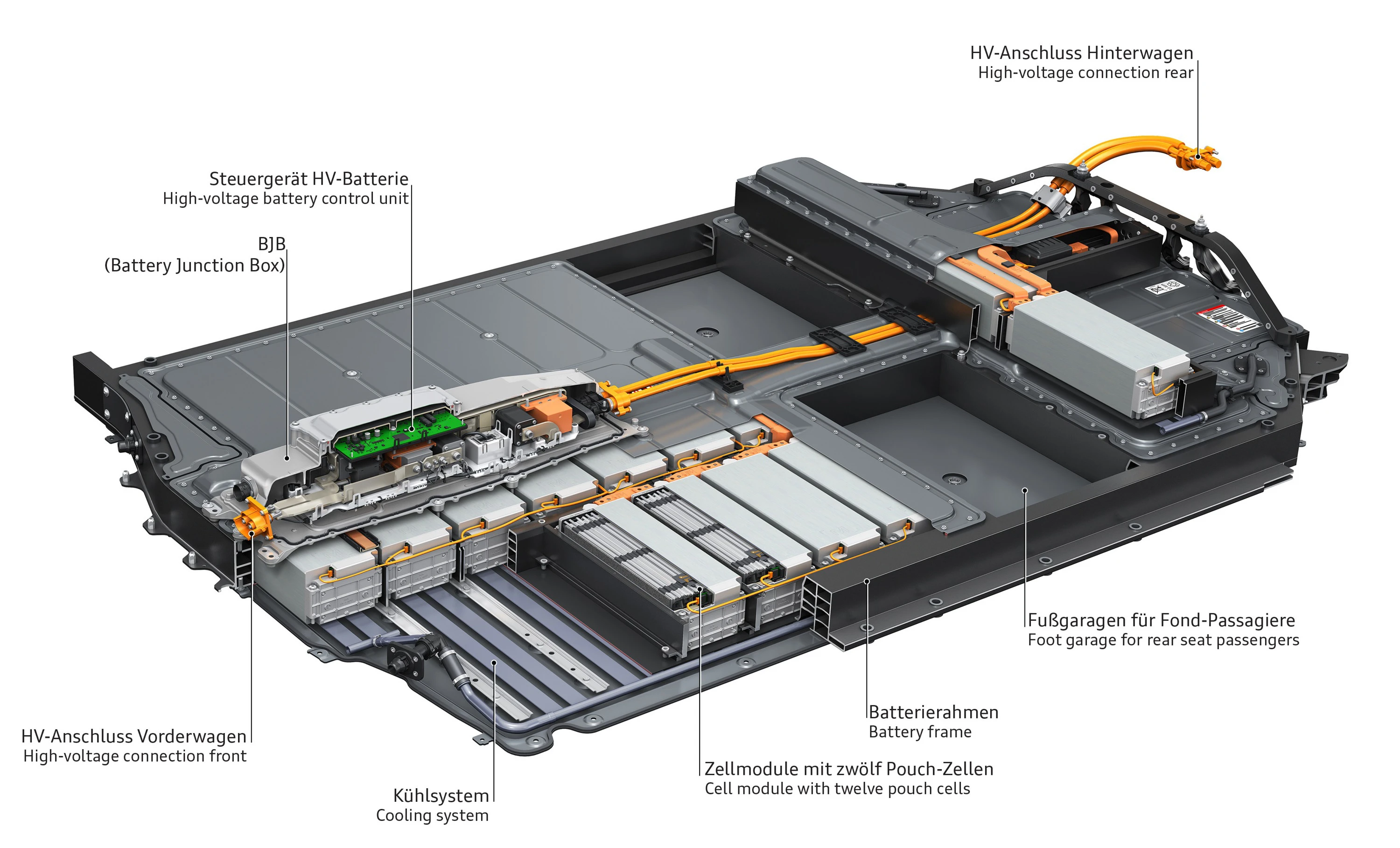 HV-Anschluss Hinterwagen
High-voltage connection rear

Steuergerät HV-Batterie
High-voltage battery control unit

BJB
(Battery Junction Box)

Fußgaragen für Fond-Passagiere
Foot garage for rear seat passengers

Batterierahmen
Battery frame

HV-Anschluss Vorderwagen
High-voltage connection front

Zellmodule mit zwölf Pouch-Zellen
Cell module with twelve pouch cells

Kühlsystem
Cooling system