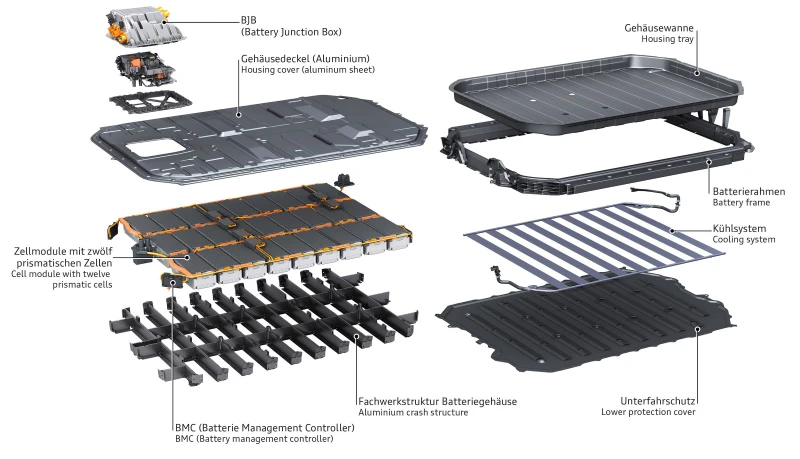 BJB
(Battery Junction Box)

Gehäusedeckel (Aluminium)
Housing cover (aluminum sheet)

Gehäusewanne
Housing tray

Batterierahmen
Battery frame

Kühlsystem
Cooling system

Zellmodule mit zwölf prismatischen Zellen
Cell module with twelve prismatic cells

Fachwerkstruktur Batteriegehäuse
Aluminium crash structure

Unterfahrschutz
Lower protection cover

BMC (Batterie Management Controller)
BMC (Battery management controller)