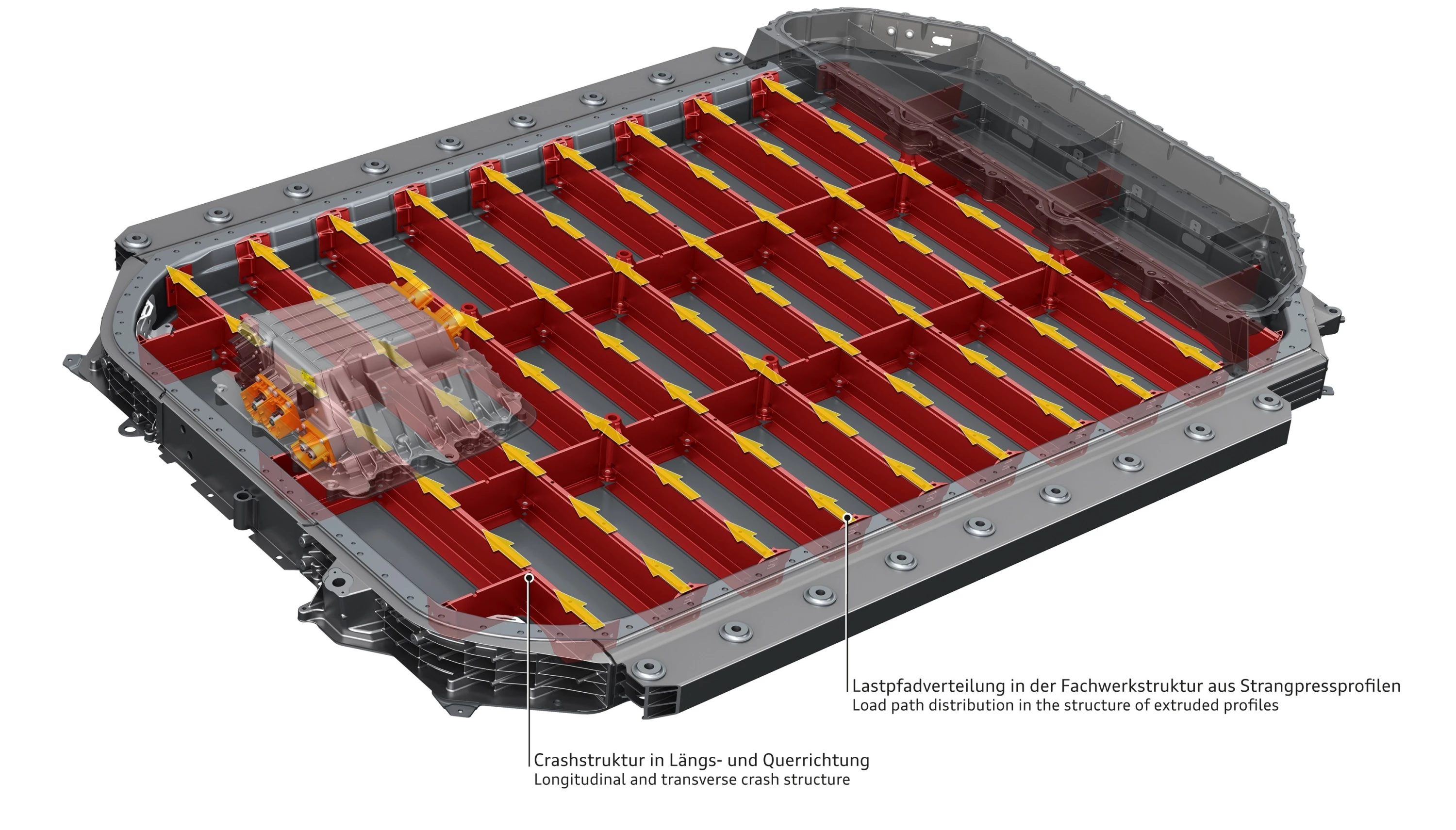 Lastpfadverteilung in der Fachwerkstruktur aus Strangpressprofilen
Load path distribution in the structure of extruded profiles

Crashstruktur in Längs- und Querrichtung
Longitudinal and transverse crash structure