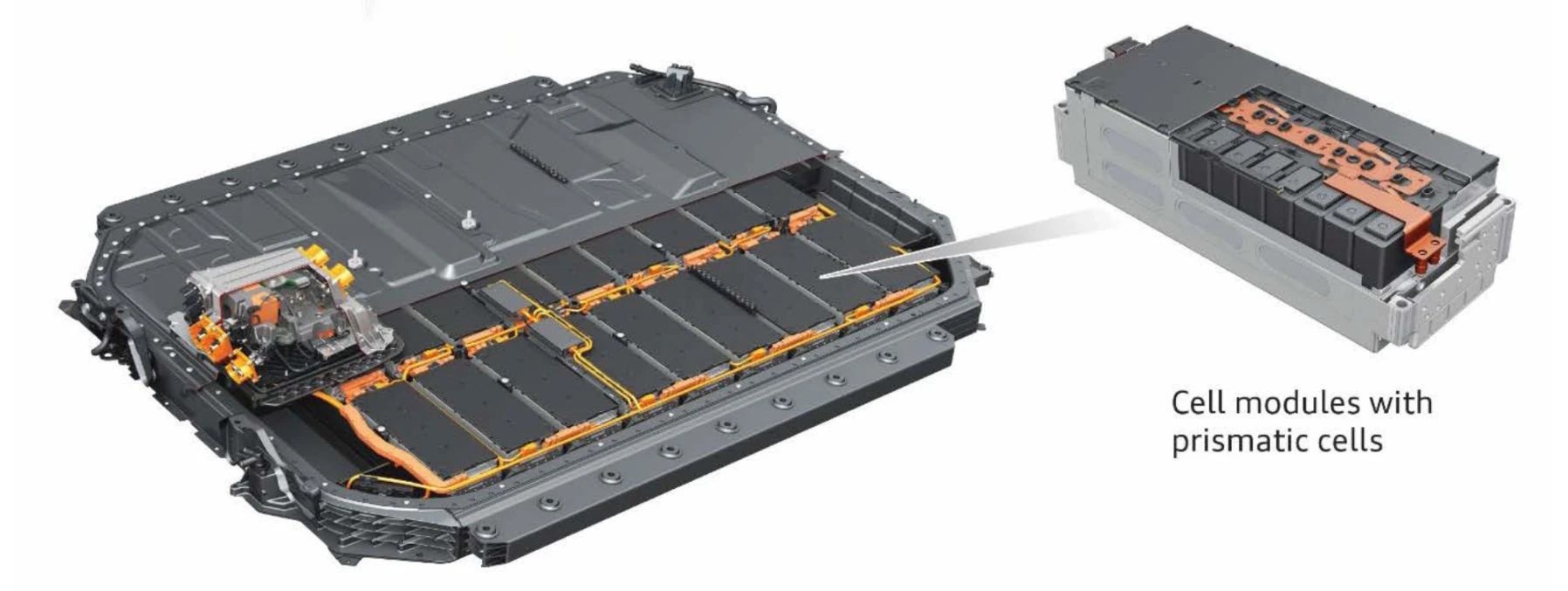 Cell modules with prismatic cells