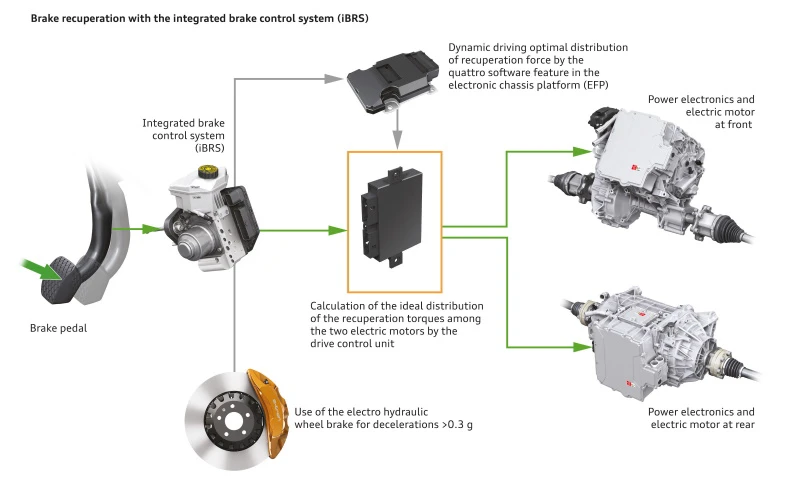 Brake recuperation with the integrated brake control system (iBRS)

Dynamic driving optimal distribution of recuperation force by the quattro software feature in the electronic chassis platform (EFP)

Integrated brake control system (iBRS)

Power electronics and electric motor at front

Brake pedal

Calculation of the ideal distribution of the recuperation torques among the two electric motors by the drive control unit

Use of the electro hydraulic wheel brake for decelerations >0.3 g

Power electronics and electric motor at rear