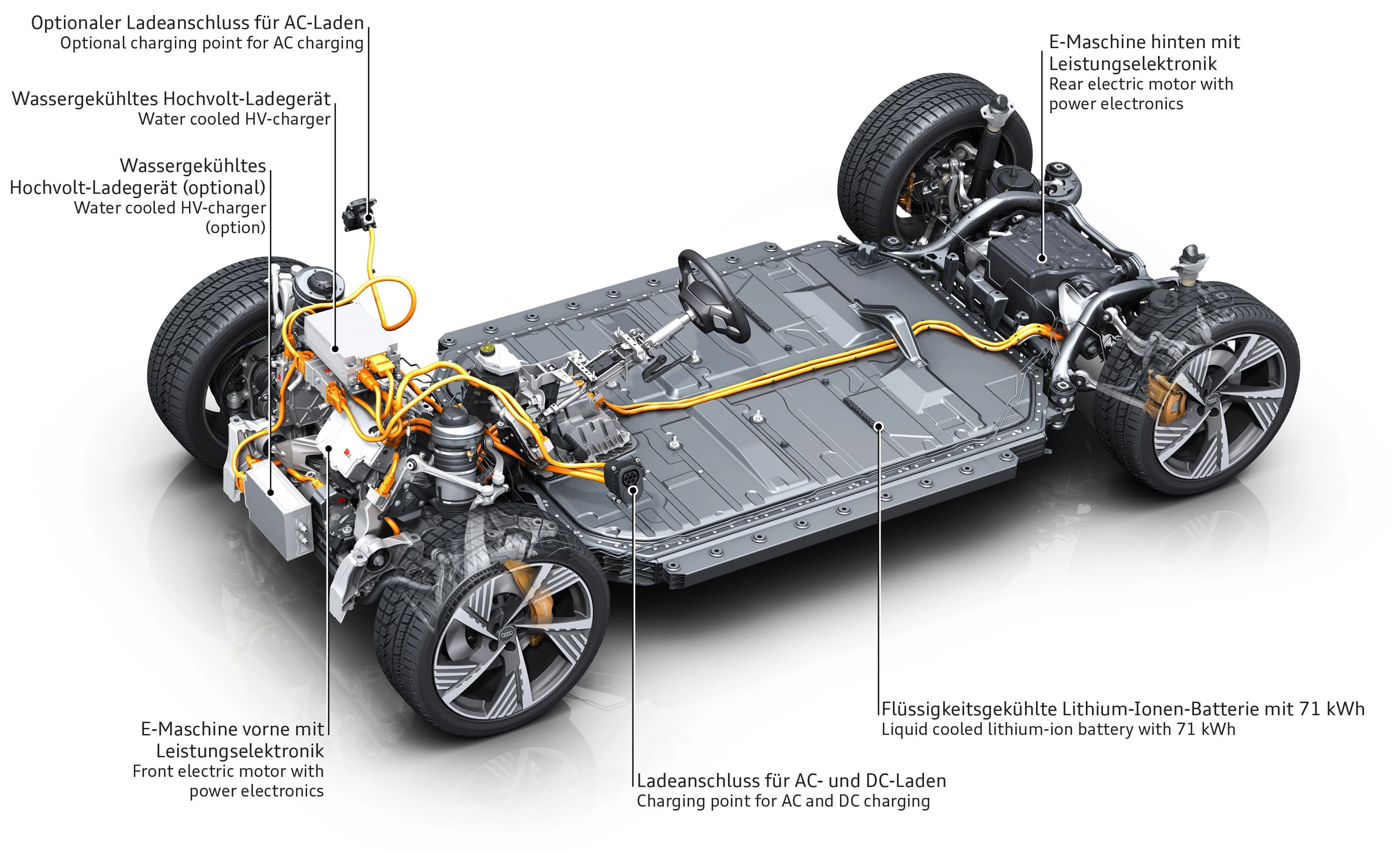 Optionaler Ladeanschluss für AC-Laden
Optional charging point for AC charging

Wassergekühltes Hochvolt-Ladegerät
Water cooled HV-charger

Wassergekühltes Hochvolt-Ladegerät (optional)
Water cooled HV-charger (option)

E-Maschine hinten mit Leistungselektronik
Rear electric motor with power electronics

E-Maschine vorne mit Leistungselektronik
Front electric motor with power electronics

Ladeanschluss für AC- und DC-Laden
Charging point for AC and DC charging

Flüssigkeitsgekühlte Lithium-Ionen-Batterie mit 71 kWh
Liquid cooled lithium-ion battery with 71 kWh