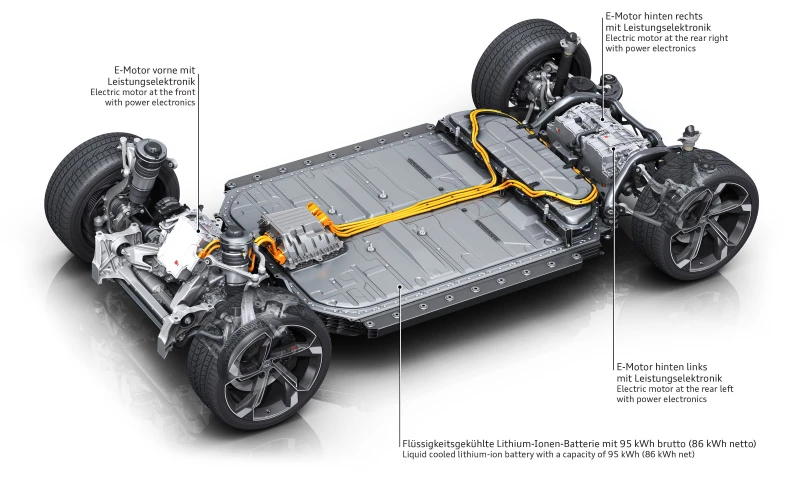 E-Motor vorne mit Leistungselektronik
Electric motor at the front with power electronics

E-Motor hinten rechts mit Leistungselektronik
Electric motor at the rear right with power electronics

E-Motor hinten links mit Leistungselektronik
Electric motor at the rear left with power electronics

Flüssigkeitsgekühlte Lithium-Ionen-Batterie mit 95 kWh brutto (86 kWh netto)
Liquid cooled lithium-ion battery with a capacity of 95 kWh (86 kWh net)