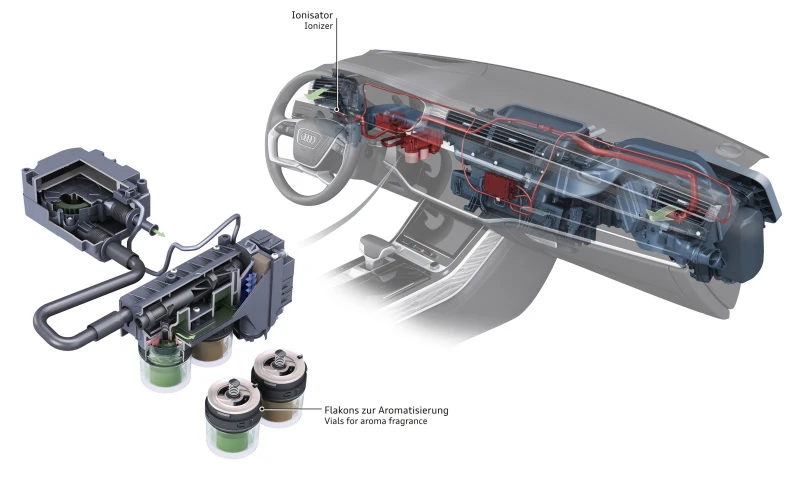 Ionisator
Ionizer

Flakons zur Aromatisierung
Vials for aroma fragrance