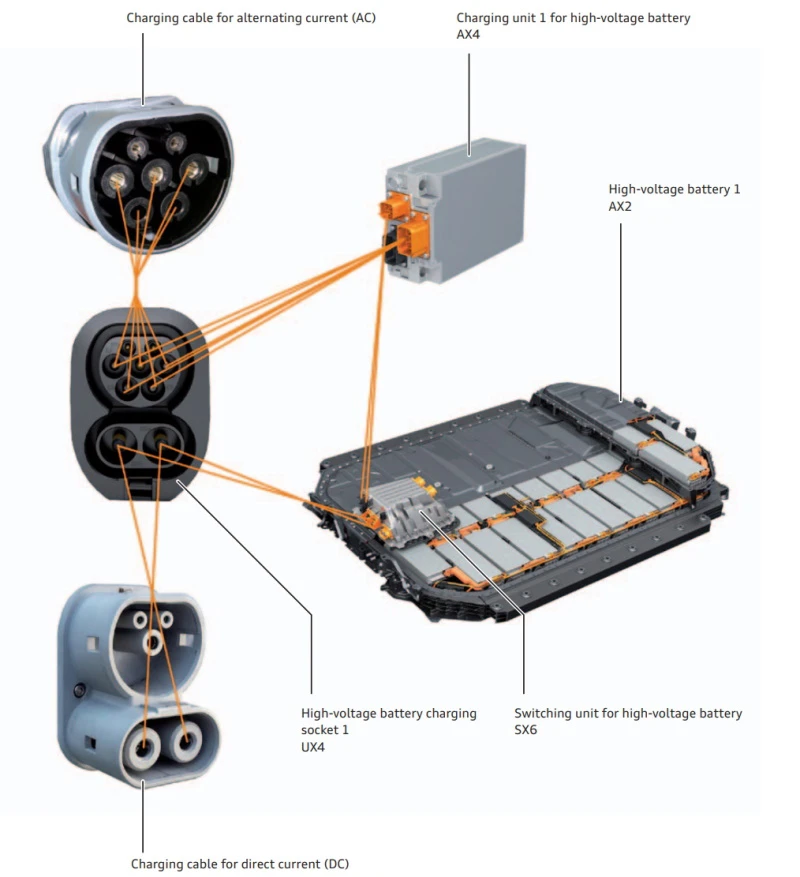 Charging cable for alternating current (AC)

Charging unit 1 for high-voltage battery
AX4

High-voltage battery 1
AX2

High-voltage battery charging socket 1
UX4

Switching unit for high-voltage battery
SX6

Charging cable for direct current (DC)