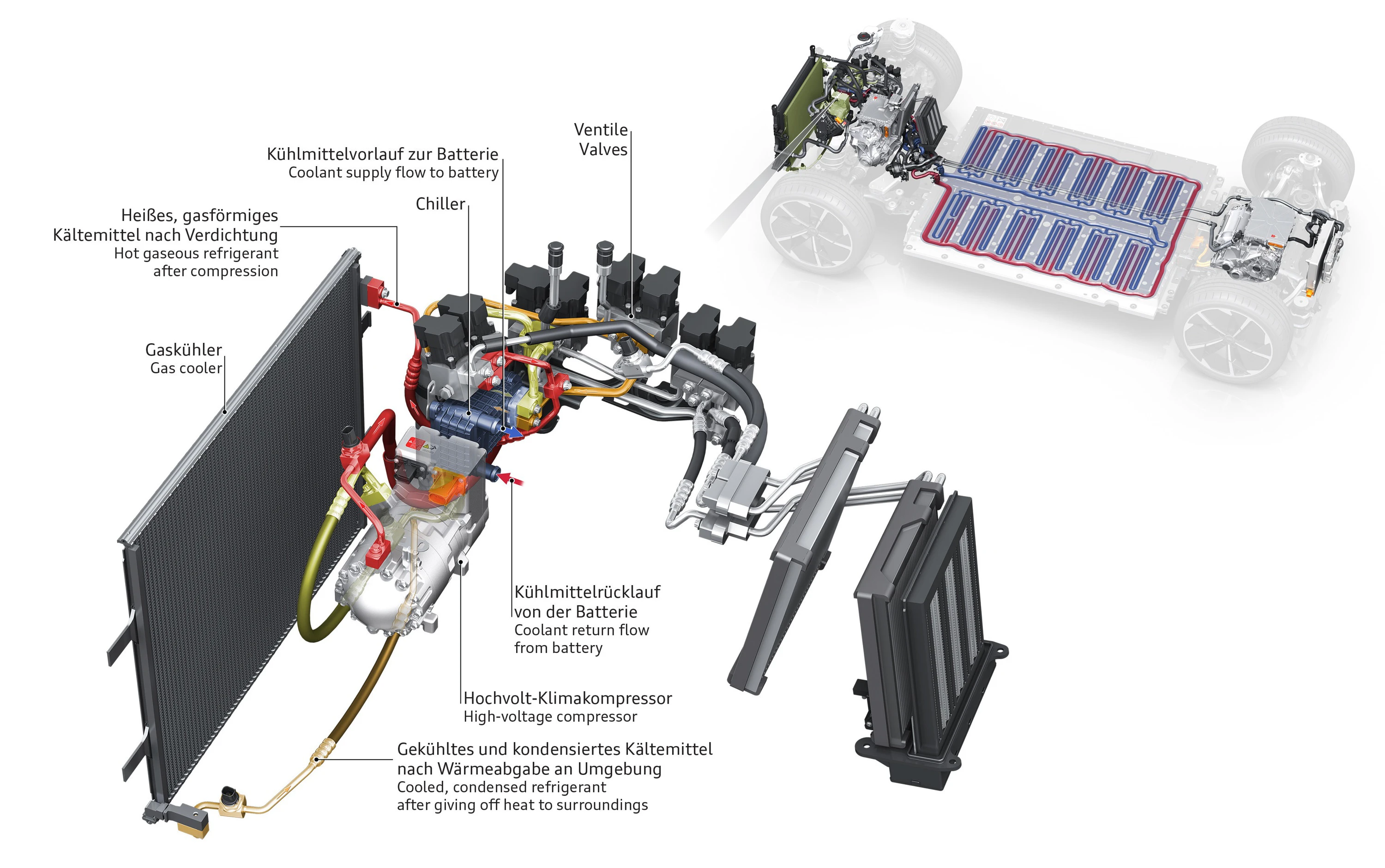 Ventile
Valves

Kühlmittelvorlauf zur Batterie
Coolant supply flow to battery

Chiller

Heißes, gasförmiges Kältemittel nach Verdichtung
Hot gaseous refrigerant after compression

Gaskühler
Gas cooler

Kühlmittelrücklauf von der Batterie
Coolant return flow from battery

Hochvolt-Klimakompressor
High-voltage compressor

Gekühltes und kondensiertes Kältemittel nach Wärmeabgabe an Umgebung
Cooled, condensed refrigerant after giving off heat to surroundings