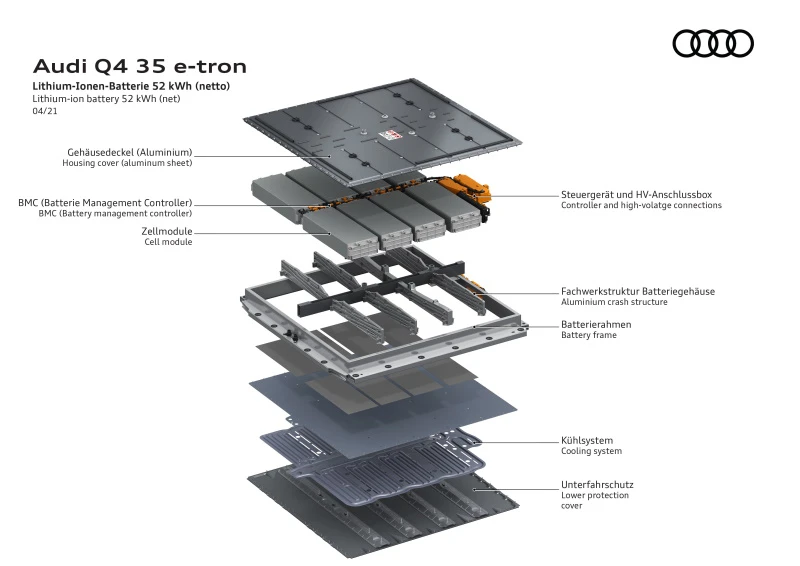 Audi Q4 35 e-tron
Lithium-Ionen-Batterie 52 kWh (netto)
Lithium-ion battery 52 kWh (net)
04/21

Gehäusedeckel (Aluminium)
Housing cover (aluminum sheet)

BMC (Batterie Management Controller)
BMC (Battery management controller)

Zellmodule
Cell module

Steuergerät und HV-Anschlussbox
Controller and high-volatge connections

Fachwerkstruktur Batteriegehäuse
Aluminium crash structure

Batterierahmen
Battery frame

Kühlsystem
Cooling system

Unterfahrschutz
Lower protection cover