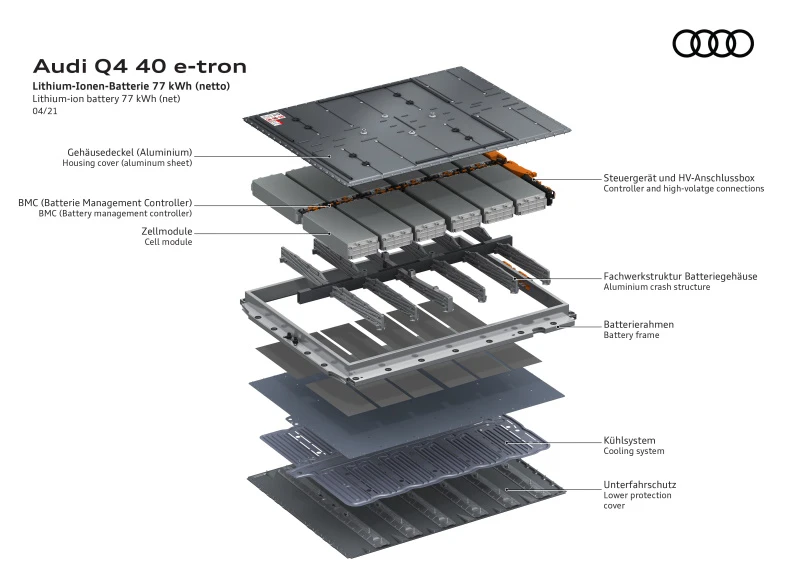 Audi Q4 40 e-tron
Lithium-Ionen-Batterie 77 kWh (netto)
Lithium-ion battery 77 kWh (net)
04/21

Gehäusedeckel (Aluminium)
Housing cover (aluminum sheet)

BMC (Batterie Management Controller)
BMC (Battery management controller)

Zellmodule
Cell module

Steuergerät und HV-Anschlussbox
Controller and high-volatge connections

Fachwerkstruktur Batteriegehäuse
Aluminium crash structure

Batterierahmen
Battery frame

Kühlsystem
Cooling system

Unterfahrschutz
Lower protection cover