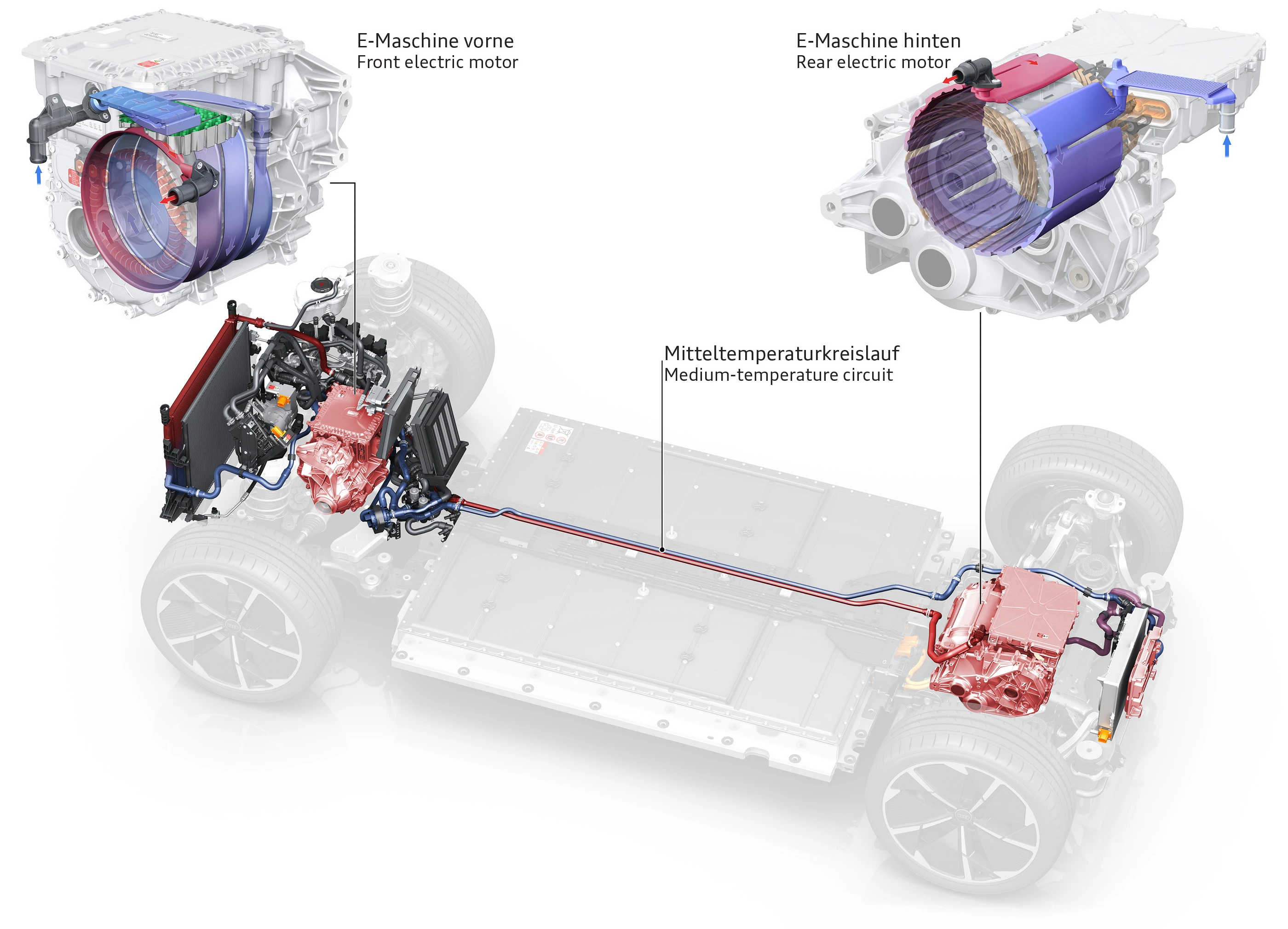 E-Maschine vorne
Front electric motor

E-Maschine hinten
Rear electric motor

Mitteltemperaturkreislauf
Medium-temperature circuit