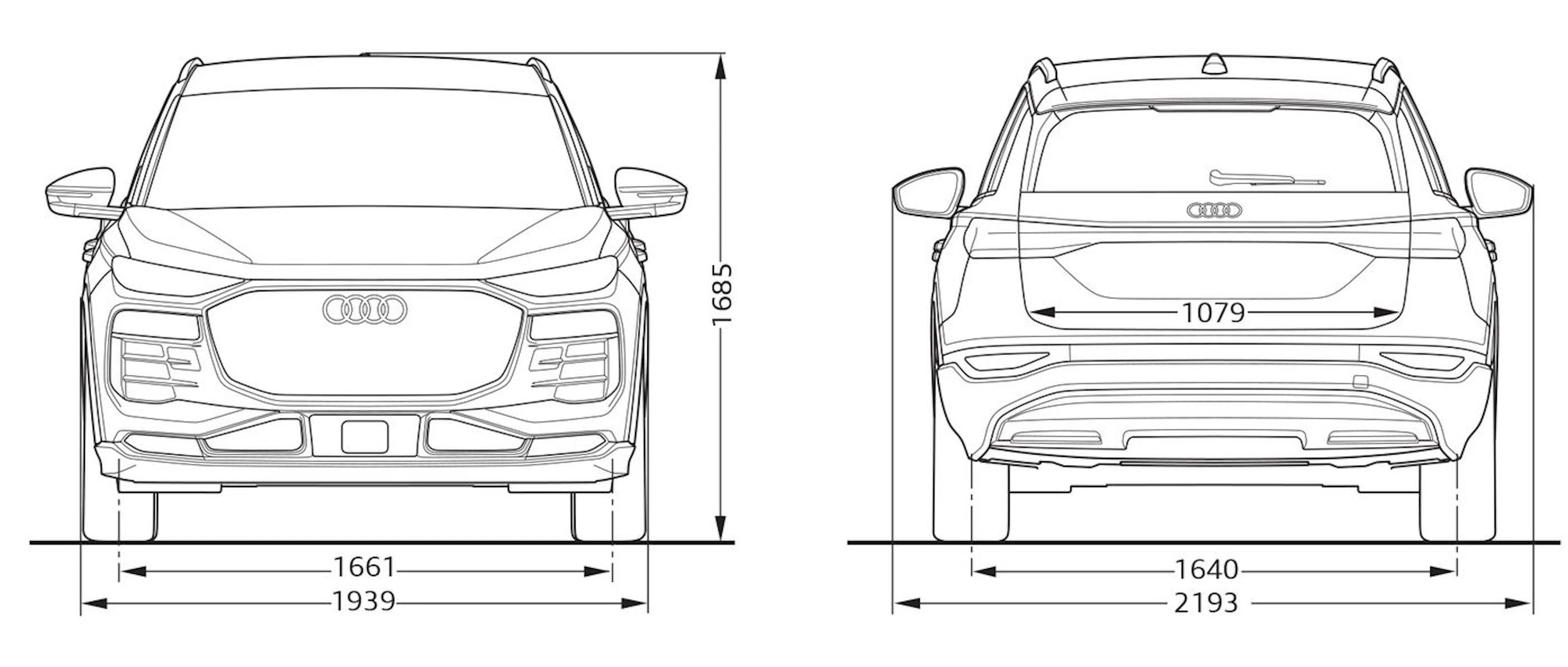 1685

1661

1939

1079

1640

2193