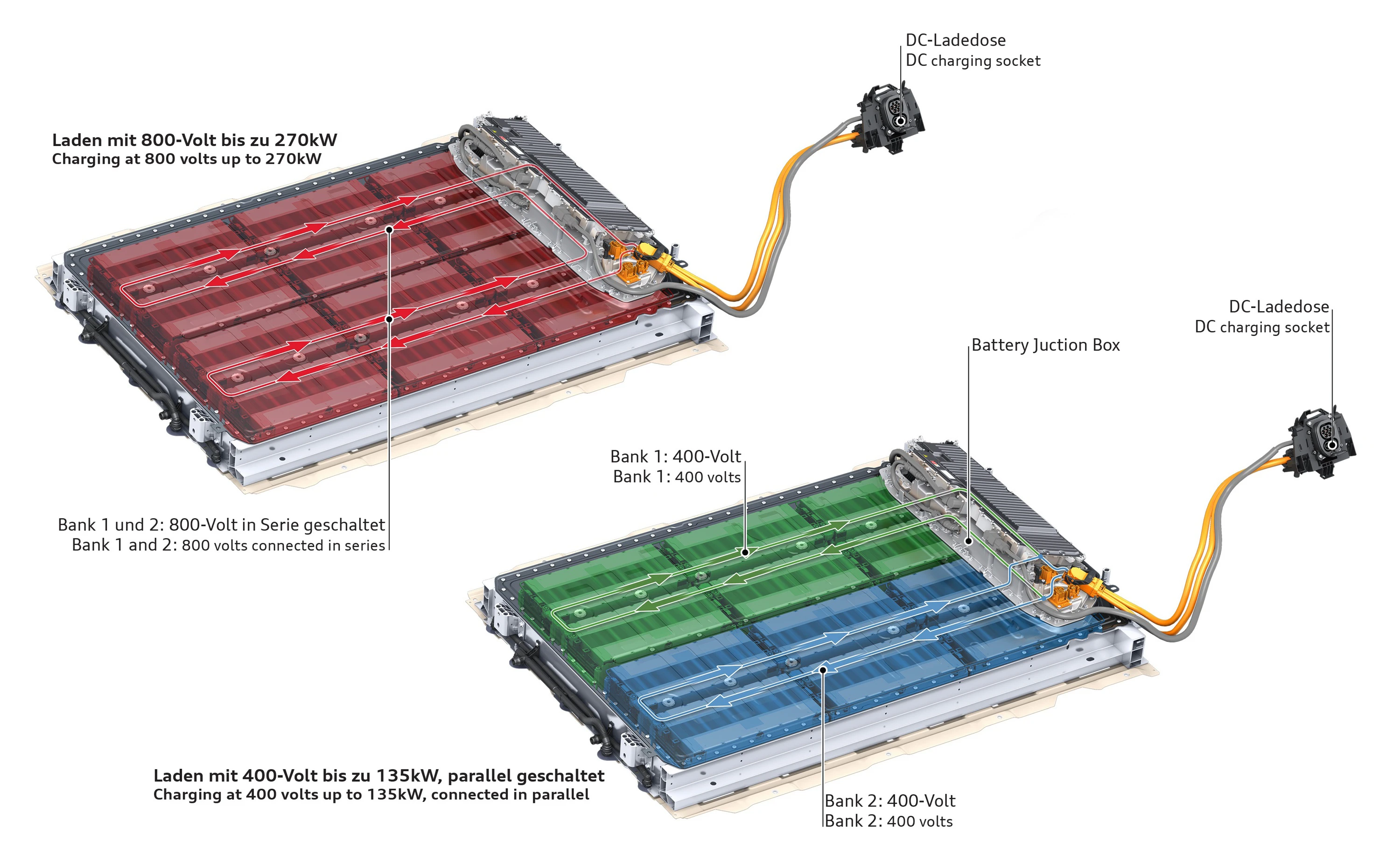 DC-Ladedose
DC charging socket

Laden mit 800-Volt bis zu 270kW
Charging at 800 volts up to 270kW

Bank 1 und 2: 800-Volt in Serie geschaltet
Bank 1 and 2: 800 volts connected in series

DC-Ladedose
DC charging socket

Battery Juction Box

Bank 1: 400-Volt
Bank 1: 400 volts

Laden mit 400-Volt bis zu 135kW, parallel geschaltet
Charging at 400 volts up to 135kW, connected in parallel

Bank 2: 400-Volt
Bank 2: 400 volts