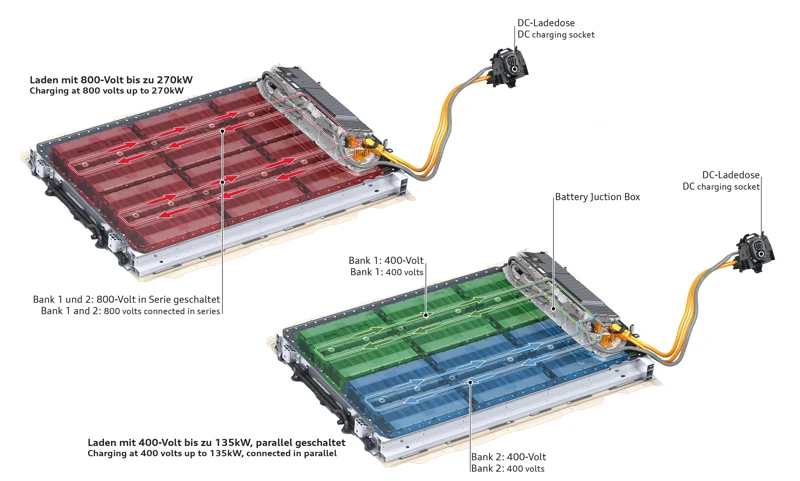 DC-Ladedose
DC charging socket

Laden mit 800-Volt bis zu 270kW
Charging at 800 volts up to 270kW

Bank 1 und 2: 800-Volt in Serie geschaltet
Bank 1 and 2: 800 volts connected in series

DC-Ladedose
DC charging socket

Battery Juction Box

Bank 1: 400-Volt
Bank 1: 400 volts

Laden mit 400-Volt bis zu 135kW, parallel geschaltet
Charging at 400 volts up to 135kW, connected in parallel

Bank 2: 400-Volt
Bank 2: 400 volts