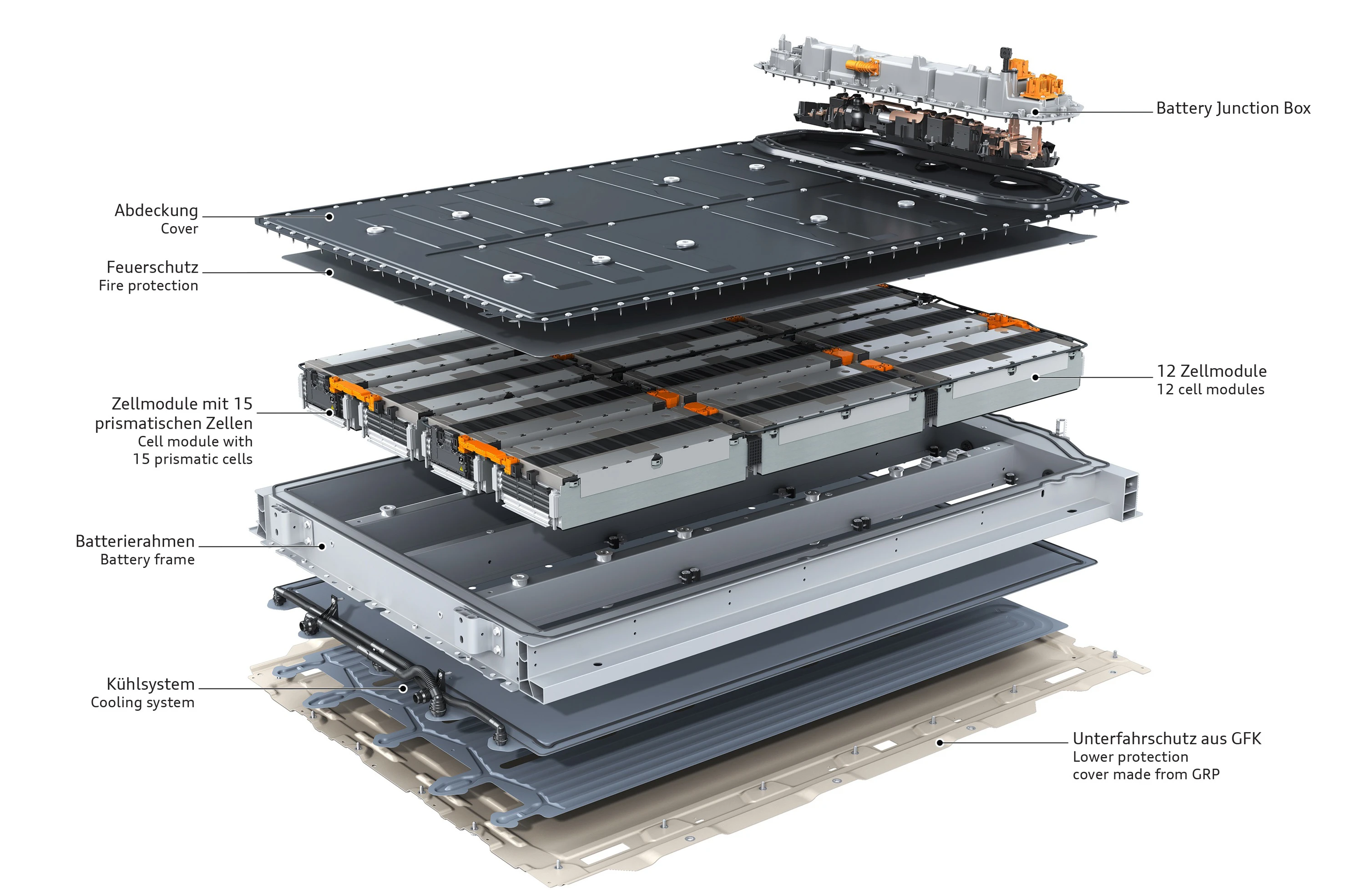 Battery Junction Box

Abdeckung
Cover

Feuerschutz
Fire protection

12 Zellmodule
12 cell modules

Zellmodule mit 15 prismatischen Zellen
Cell module with 15 prismatic cells

Batterierahmen
Battery frame

Kühlsystem
Cooling system

Unterfahrschutz aus GFK
Lower protection cover made from GRP