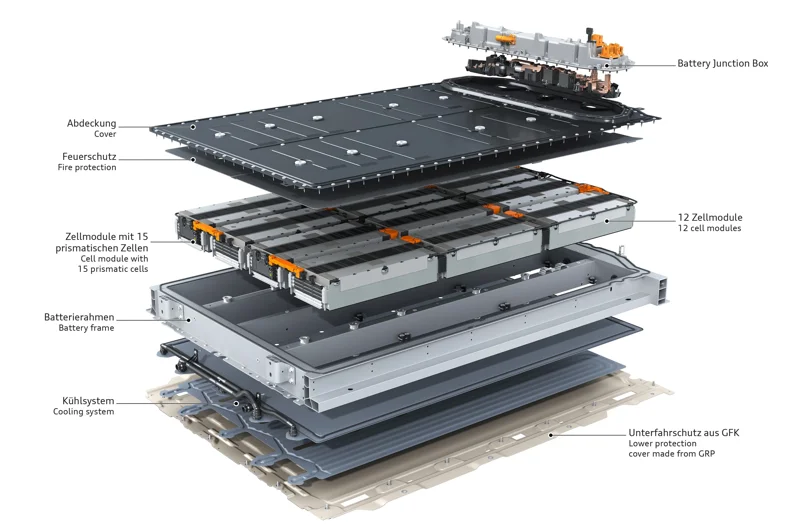 Battery Junction Box

Abdeckung
Cover

Feuerschutz
Fire protection

12 Zellmodule
12 cell modules

Zellmodule mit 15 prismatischen Zellen
Cell module with 15 prismatic cells

Batterierahmen
Battery frame

Kühlsystem
Cooling system

Unterfahrschutz aus GFK
Lower protection cover made from GRP