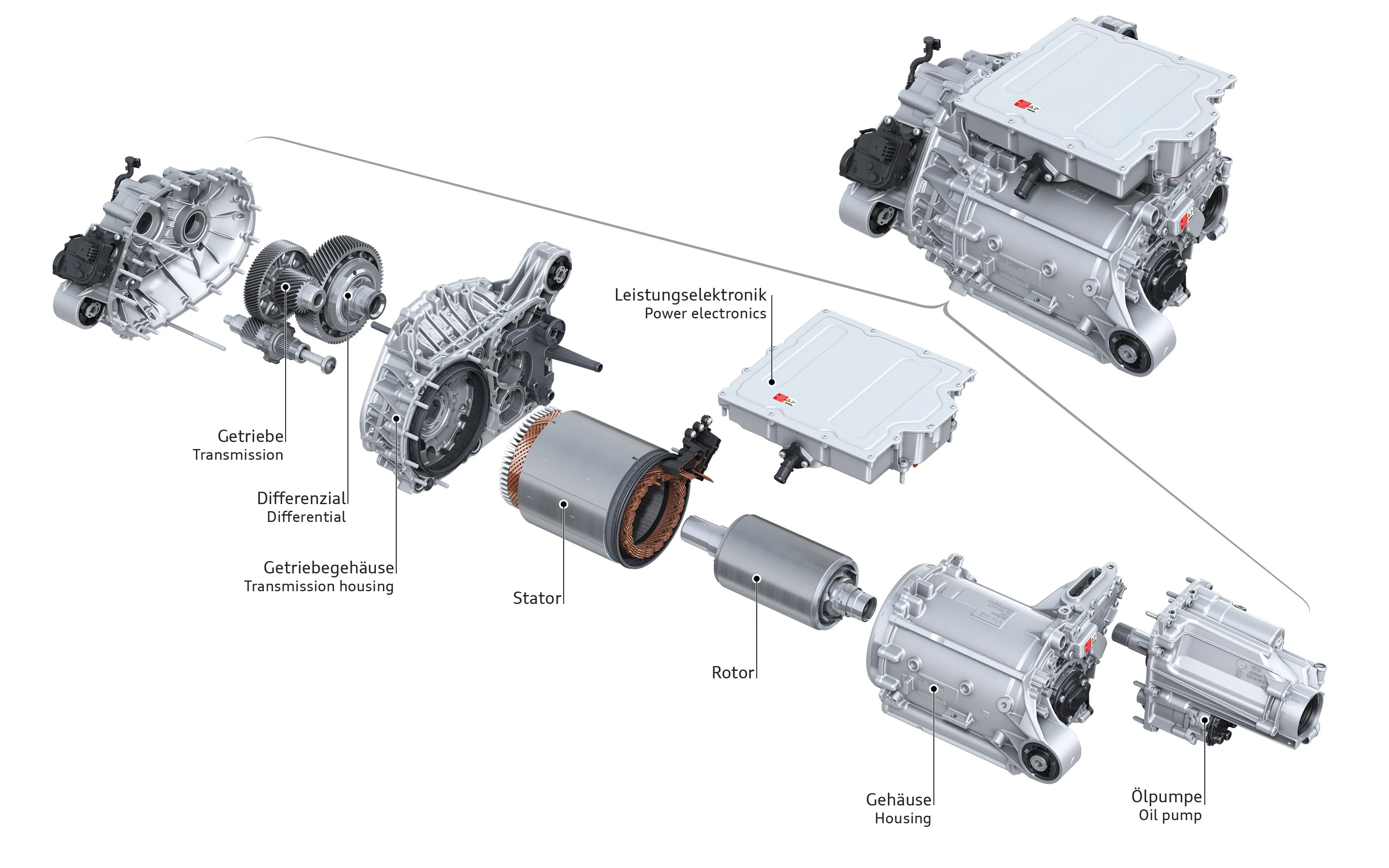 Leistungselektronik
Power electronics

Getriebe
Transmission

Differenzial
Differential

Getriebegehäuse
Transmission housing

Stator

Rotor

Gehäuse
Housing

Ölpumpe
Oil pump