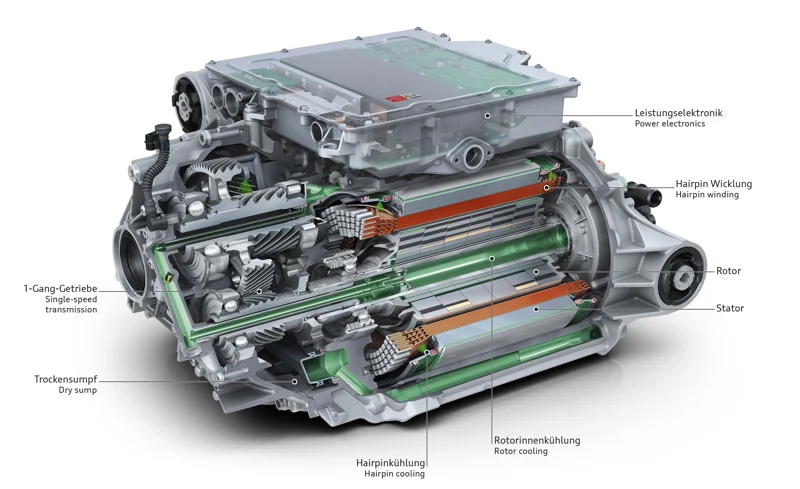 Leistungselektronik
Power electronics

Hairpin Wicklung
Hairpin winding

Rotor

Stator

1-Gang-Getriebe
Single-speed transmission

Trockensumpf
Dry sump

Rotorinnenkühlung
Rotor cooling

Hairpinkühlung
Hairpin cooling