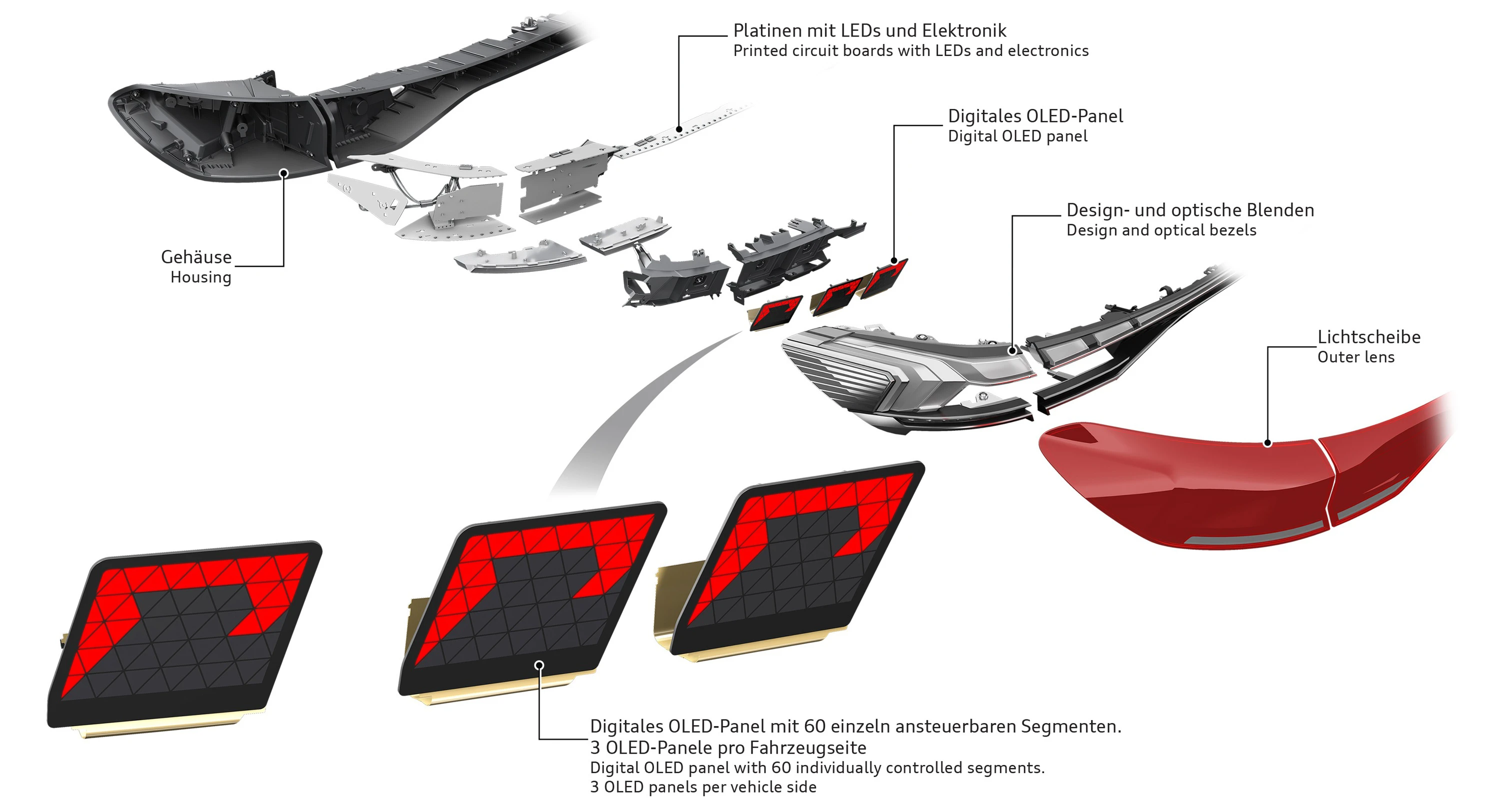 Platinen mit LEDs und Elektronik
Printed circuit boards with LEDs and electronics

Digitales OLED-Panel
Digital OLED panel

Design- und optische Blenden
Design and optical bezels

Gehäuse
Housing

Lichtscheibe
Outer lens

Digitales OLED-Panel mit 60 einzeln ansteuerbaren Segmenten.
3 OLED-Panele pro Fahrzeugseite
Digital OLED panel with 60 individually controlled segments.
3 OLED panels per vehicle side