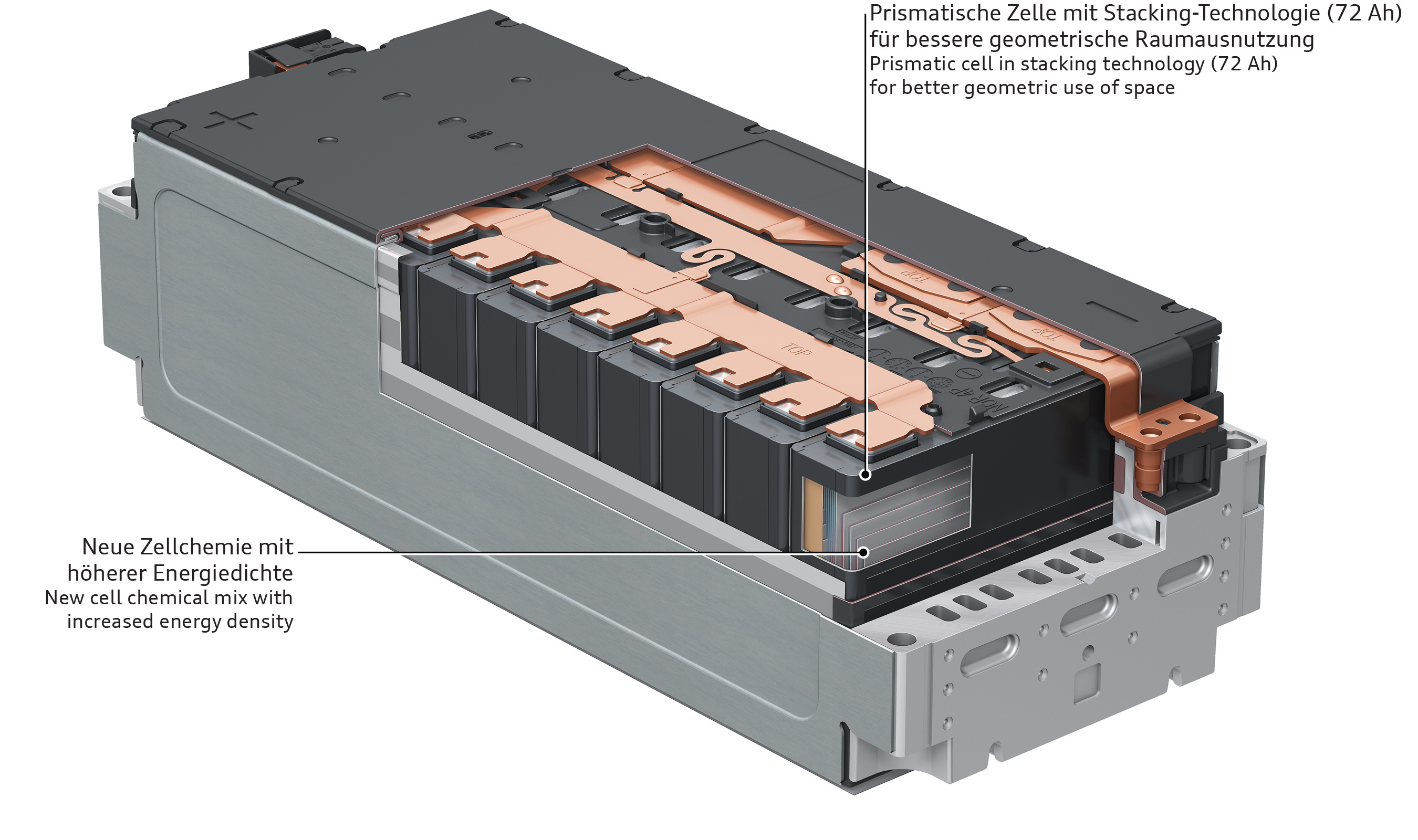 Prismatische Zelle mit Stacking-Technologie (72 Ah) für bessere geometrische Raumausnutzung
Prismatic cell in stacking technology (72 Ah) for better geometric use of space

TOP

TOP

TOP

Neue Zellchemie mit höherer Energiedichte
New cell chemical mix with increased energy density