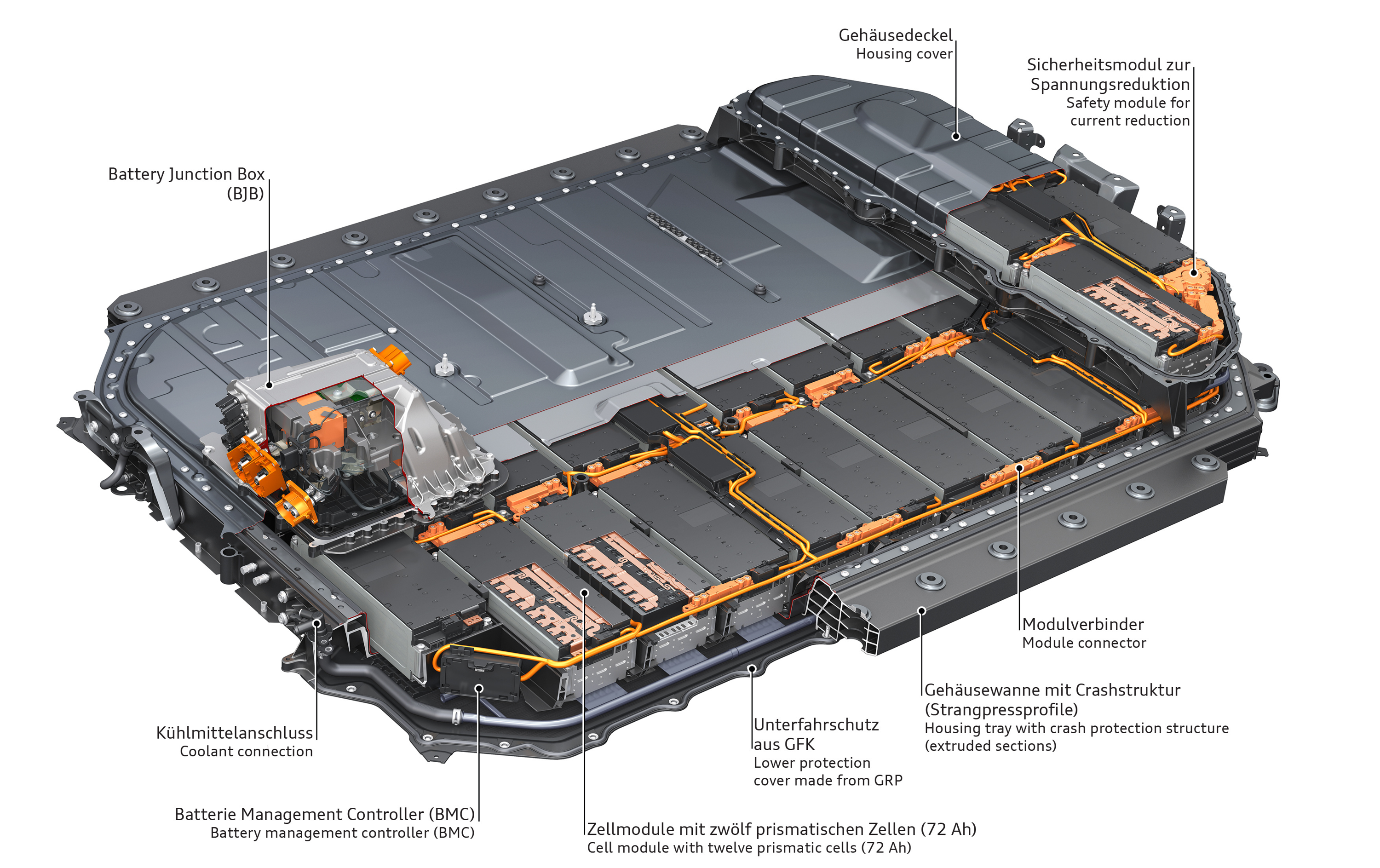 Gehäusedeckel
Housing cover

Sicherheitsmodul zur Spannungsreduktion
Safety module for current reduction

Battery Junction Box (BJB)

Modulverbinder
Module connector

Gehäusewanne mit Crashstruktur (Strangpressprofile)
Housing tray with crash protection structure (extruded sections)

Unterfahrschutz aus GFK
Lower protection cover made from GRP

Kühlmittelanschluss
Coolant connection

Batterie Management Controller (BMC)
Battery management controller (BMC)

Zellmodule mit zwölf prismatischen Zellen (72 Ah)
Cell module with twelve prismatic cells (72 Ah)