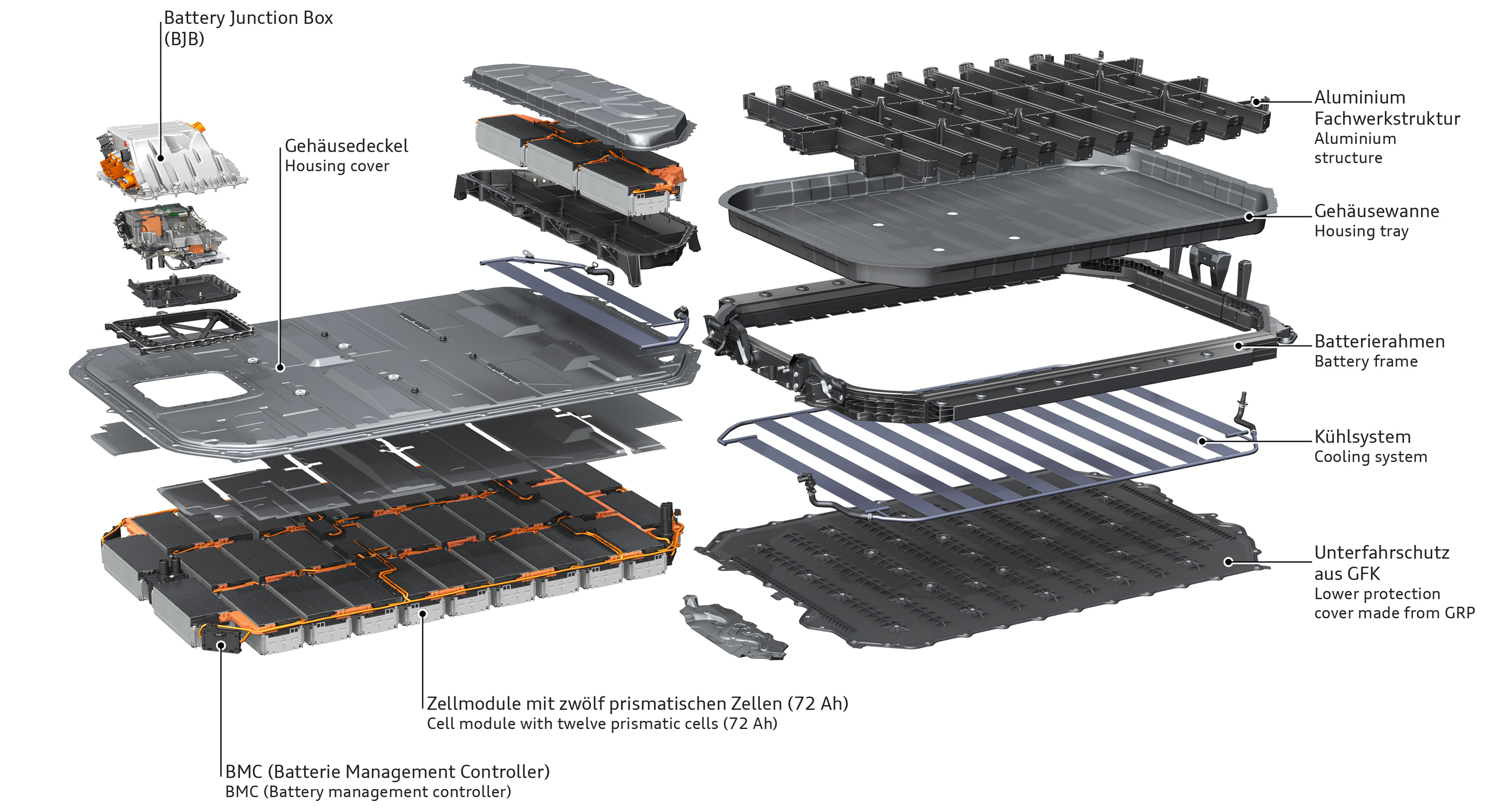 Battery Junction Box
(BJB)

Gehäusedeckel
Housing cover

Aluminium
Fachwerkstruktur
Aluminium
structure

Gehäusewanne
Housing tray

Batterierahmen
Battery frame

Kühlsystem
Cooling system

Unterfahrschutz
aus GFK
Lower protection
cover made from GRP

Zellmodule mit zwölf prismatischen Zellen (72 Ah)
Cell module with twelve prismatic cells (72 Ah)

BMC (Batterie Management Controller)
BMC (Battery management controller)