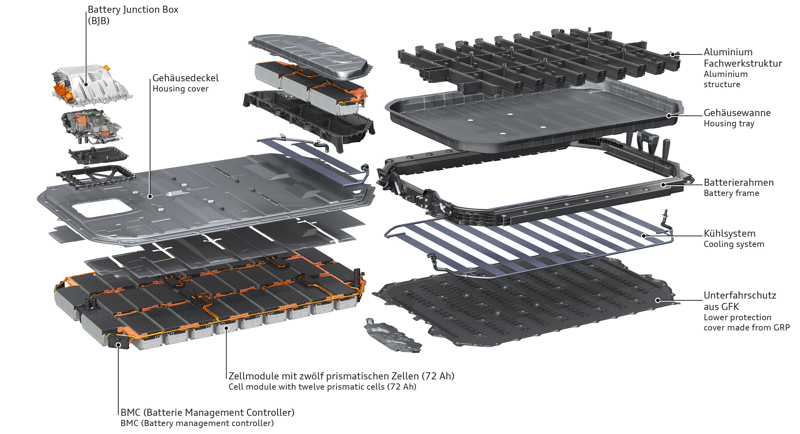 Battery Junction Box
(BJB)

Gehäusedeckel
Housing cover

Aluminium Fachwerkstruktur
Aluminium structure

Gehäusewanne
Housing tray

Batterierahmen
Battery frame

Kühlsystem
Cooling system

Unterfahrschutz aus GFK
Lower protection cover made from GRP

Zellmodule mit zwölf prismatischen Zellen (72 Ah)
Cell module with twelve prismatic cells (72 Ah)

BMC (Batterie Management Controller)
BMC (Battery management controller)