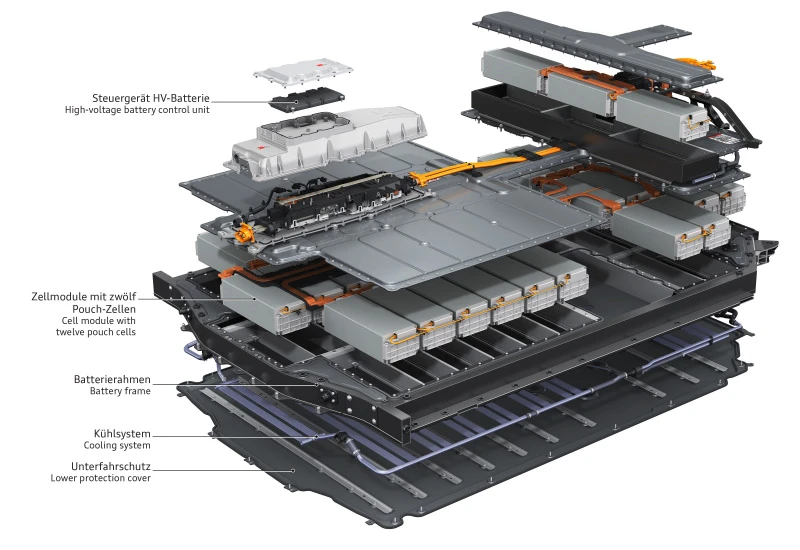 Steuergerät HV-Batterie
High-voltage battery control unit

Zellmodule mit zwölf Pouch-Zellen
Cell module with twelve pouch cells

Batterierahmen
Battery frame

Kühlsystem
Cooling system

Unterfahrschutz
Lower protection cover