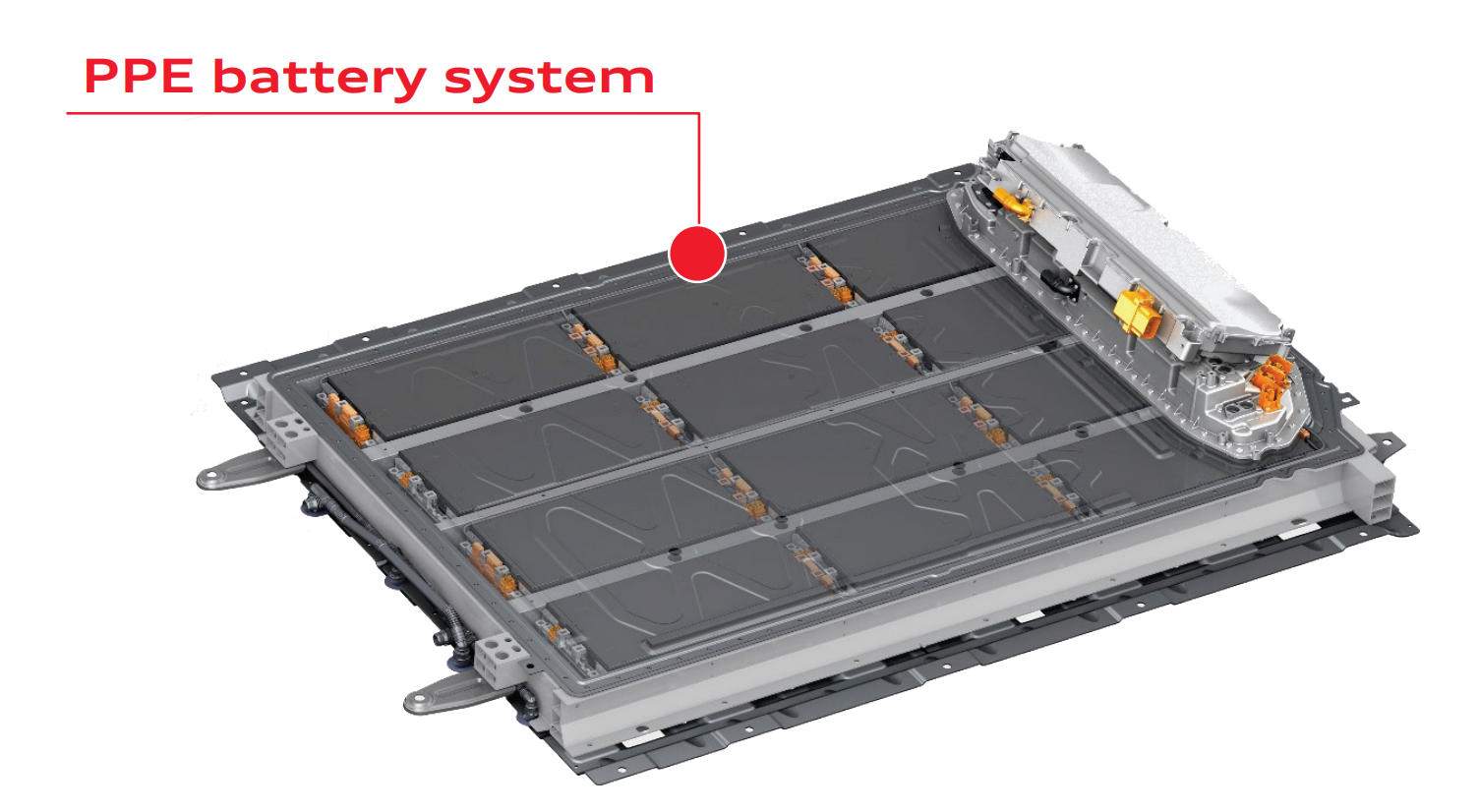 PPE battery system