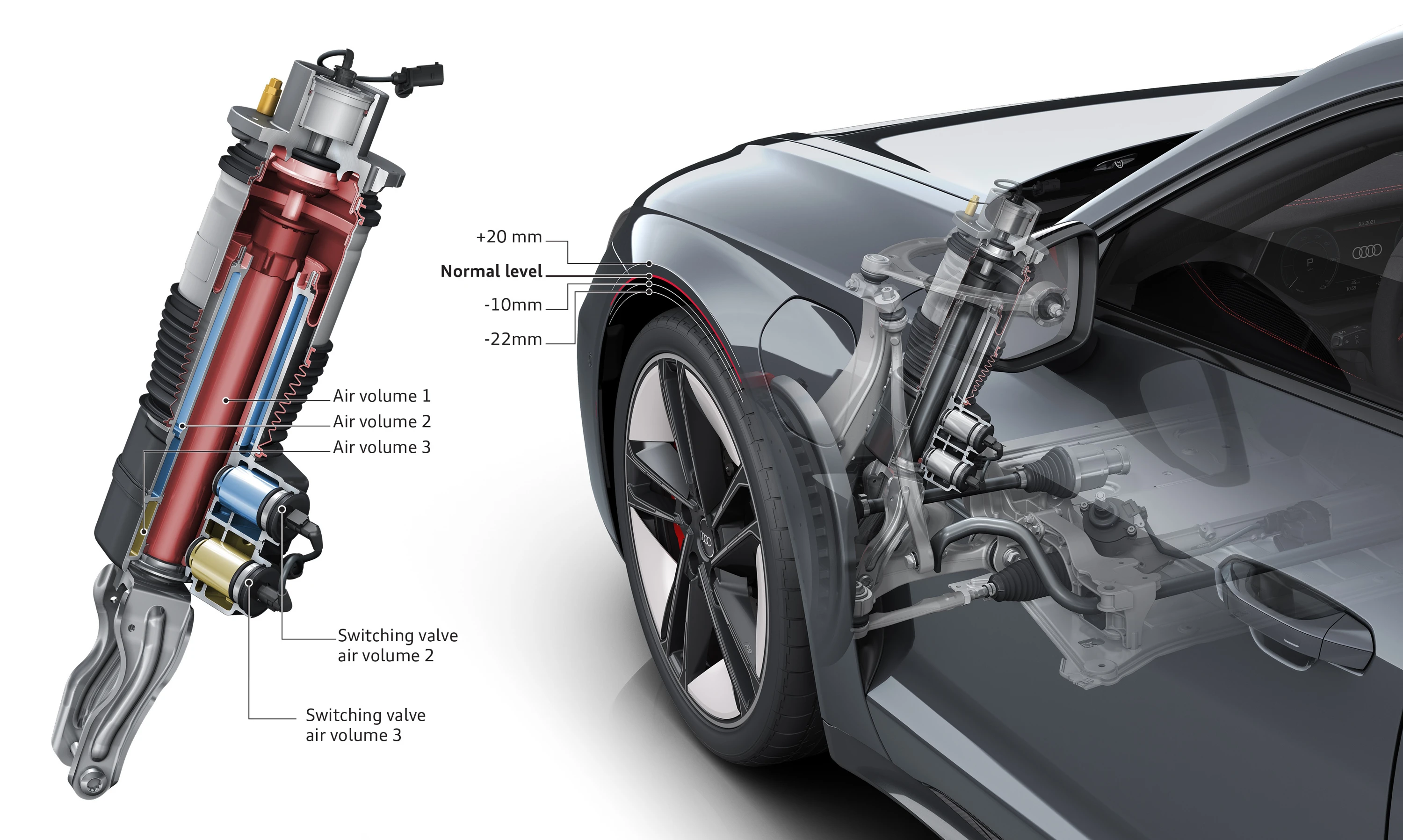 +20 mm
Normal level
-10mm
-22mm

Air volume 1
Air volume 2
Air volume 3

Switching valve air volume 2

Switching valve air volume 3